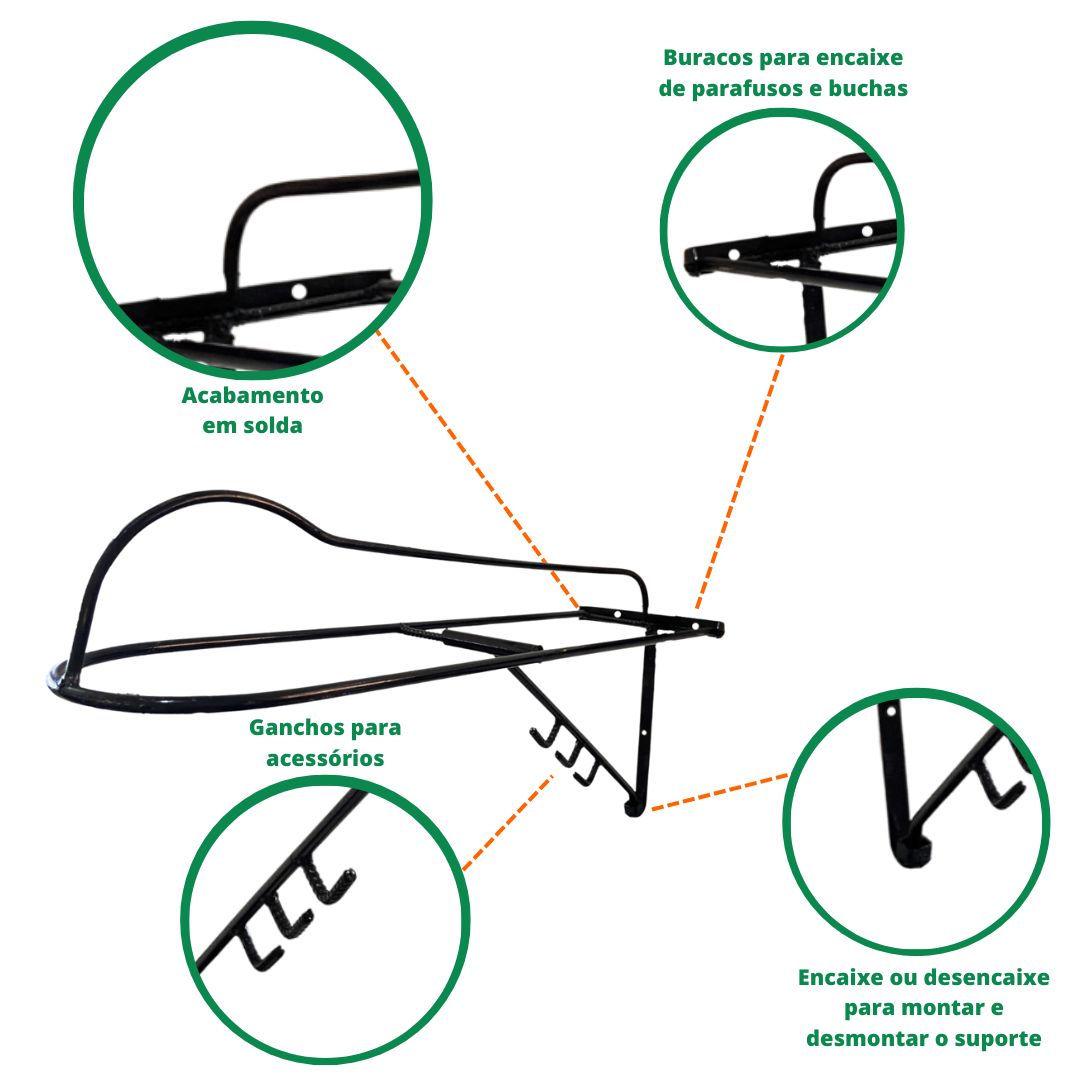 Buracos para encaixe de parafusos e buchas

Acabamento em solda

Ganchos para acessórios

Encaixe ou desencaixe para montar e desmontar o suporte